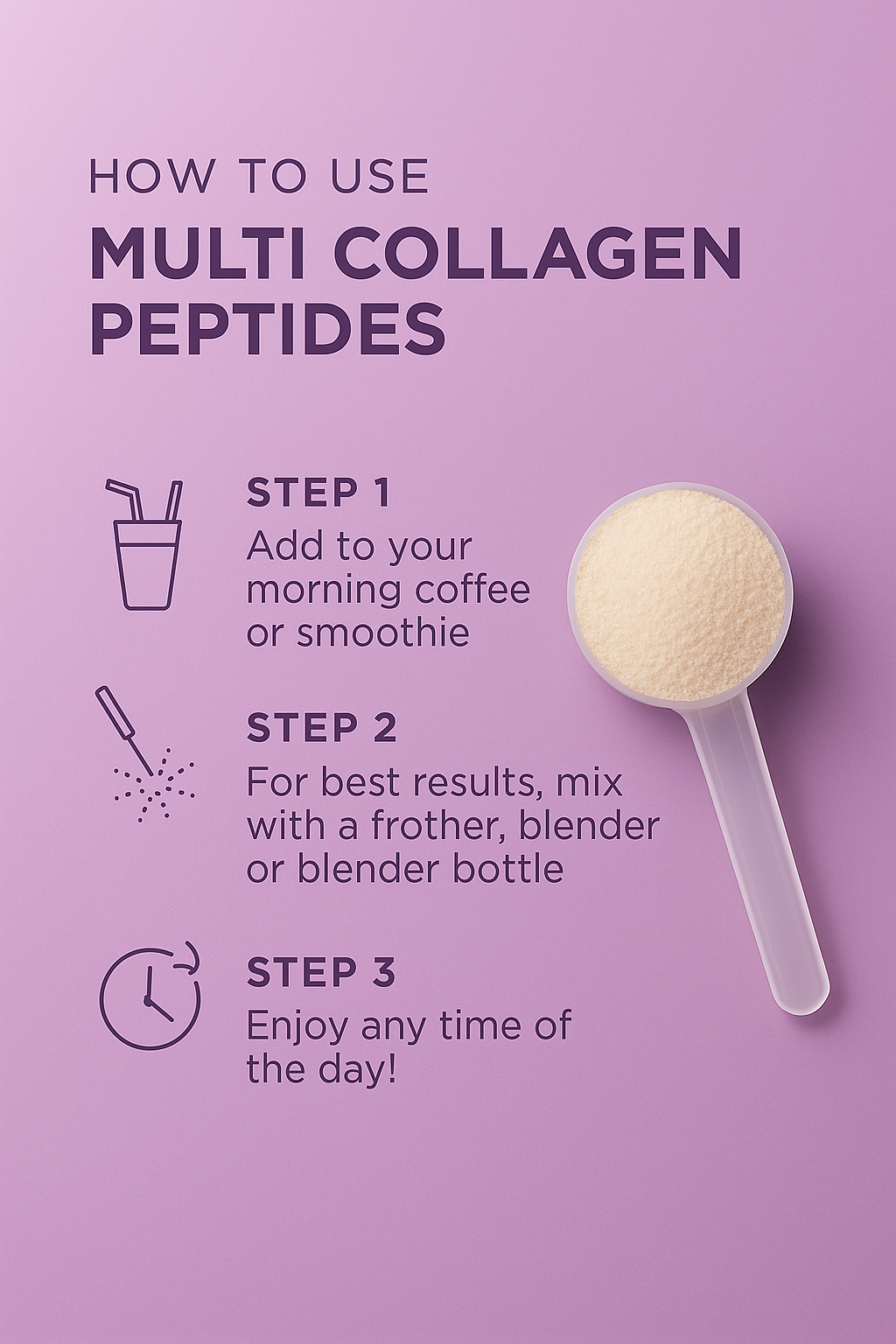 HOW TO USE

MULTI COLLAGEN PEPTIDES

STEP 1

Add to your morning coffee or smoothie

STEP 2

For best results, mix with a frother, blender or blender bottle

STEP 3

Enjoy any time of the day!