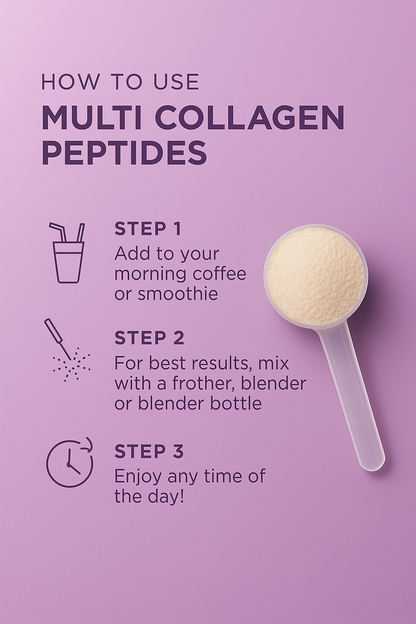 HOW TO USE
MULTI COLLAGEN PEPTIDES

STEP 1
Add to your morning coffee or smoothie

STEP 2
For best results, mix with a frother, blender or blender bottle

STEP 3
Enjoy any time of the day!